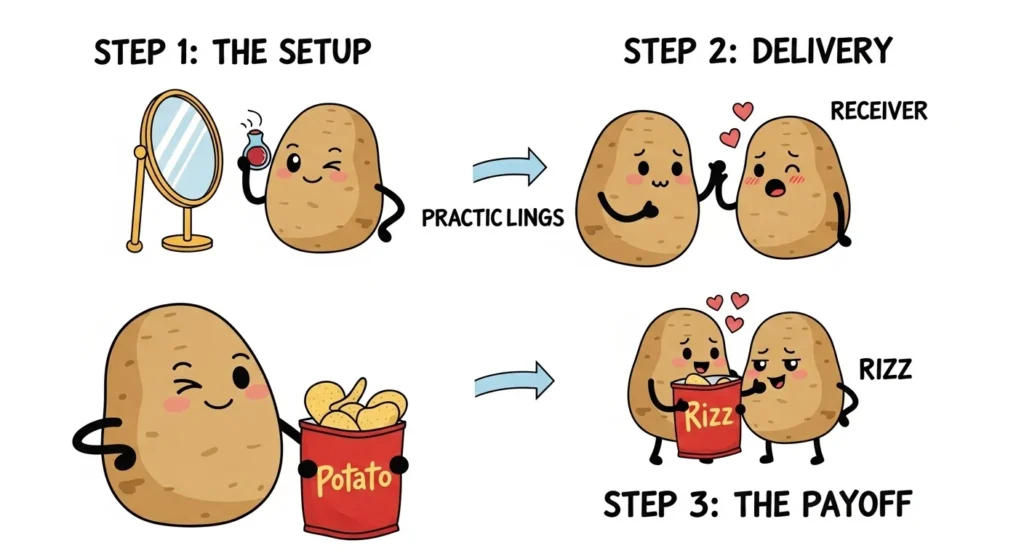 STEP 1: THE SETUP

STEP 2: DELIVERY

RECEIVER

PRACTIC LINGS

Potato

Rizz

RIZZ

STEP 3: THE PAYOFF